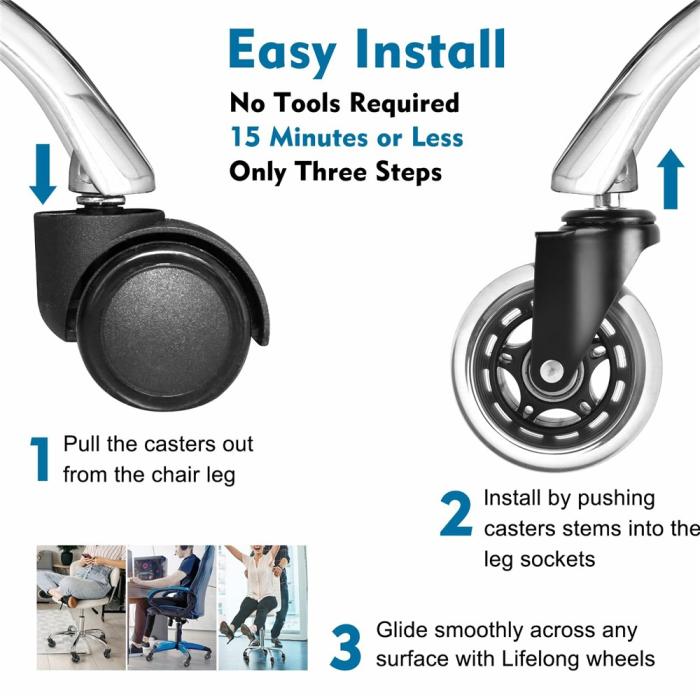 Easy Install
No Tools Required
15 Minutes or Less
Only Three Steps

1 Pull the casters out from the chair leg

2 Install by pushing casters stems into the leg sockets

3 Glide smoothly across any surface with Lifelong wheels