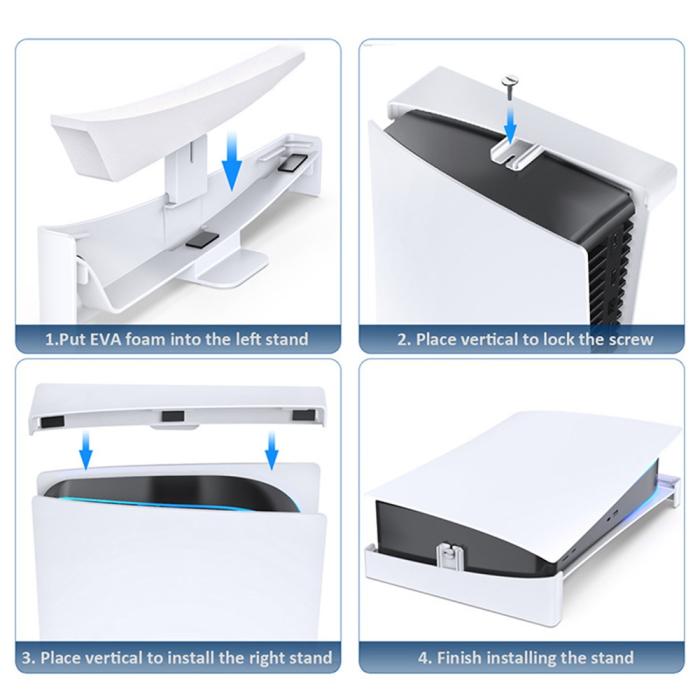 1.Put EVA foam into the left stand

2. Place vertical to lock the screw

3. Place vertical to install the right stand

4. Finish installing the stand