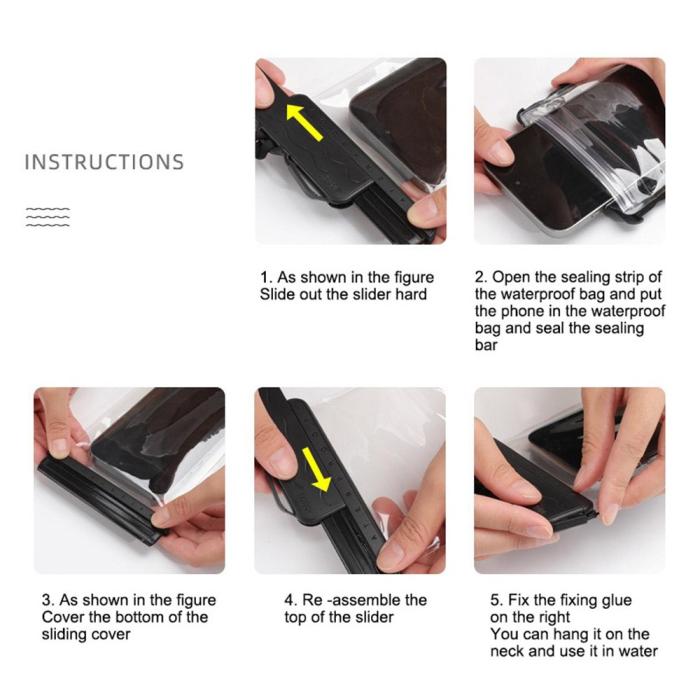 INSTRUCTIONS

1. As shown in the figure Slide out the slider hard

2. Open the sealing strip of the waterproof bag and put the phone in the waterproof bag and seal the sealing bar

3. As shown in the figure Cover the bottom of the sliding cover

4. Re -assemble the top of the slider

5. Fix the fixing glue on the right
You can hang it on the neck and use it in water