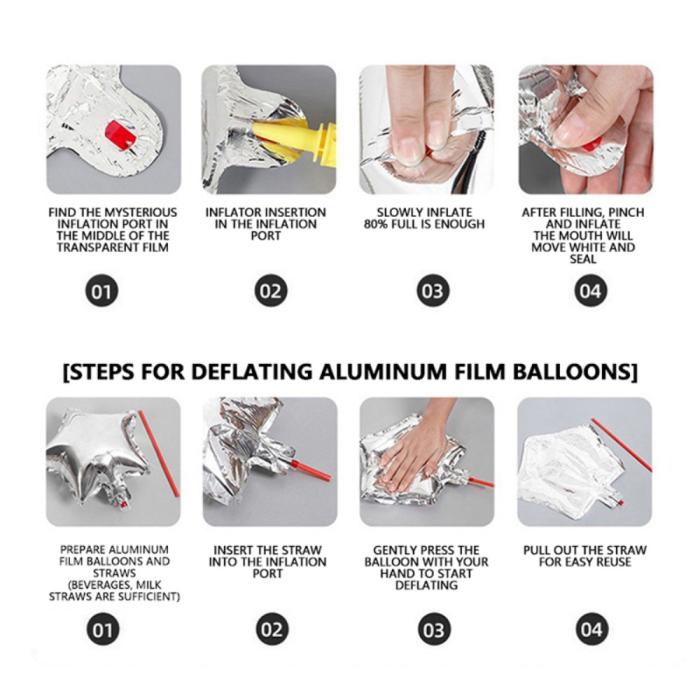 FIND THE MYSTERIOUS INFLATION PORT IN THE MIDDLE OF THE TRANSPARENT FILM

01

INFLATOR INSERTION IN THE INFLATION PORT

02

SLOWLY INFLATE 80% FULL IS ENOUGH

03

AFTER FILLING, PINCH AND INFLATE THE MOUTH WILL MOVE WHITE AND SEAL

04

[STEPS FOR DEFLATING ALUMINUM FILM BALLOONS]

PREPARE ALUMINUM FILM BALLOONS AND STRAWS (BEVERAGES, MILK STRAWS ARE SUFFICIENT)

01

INSERT THE STRAW INTO THE INFLATION PORT

02

GENTLY PRESS THE BALLOON WITH YOUR HAND TO START DEFLATING

03

PULL OUT THE STRAW FOR EASY REUSE

04