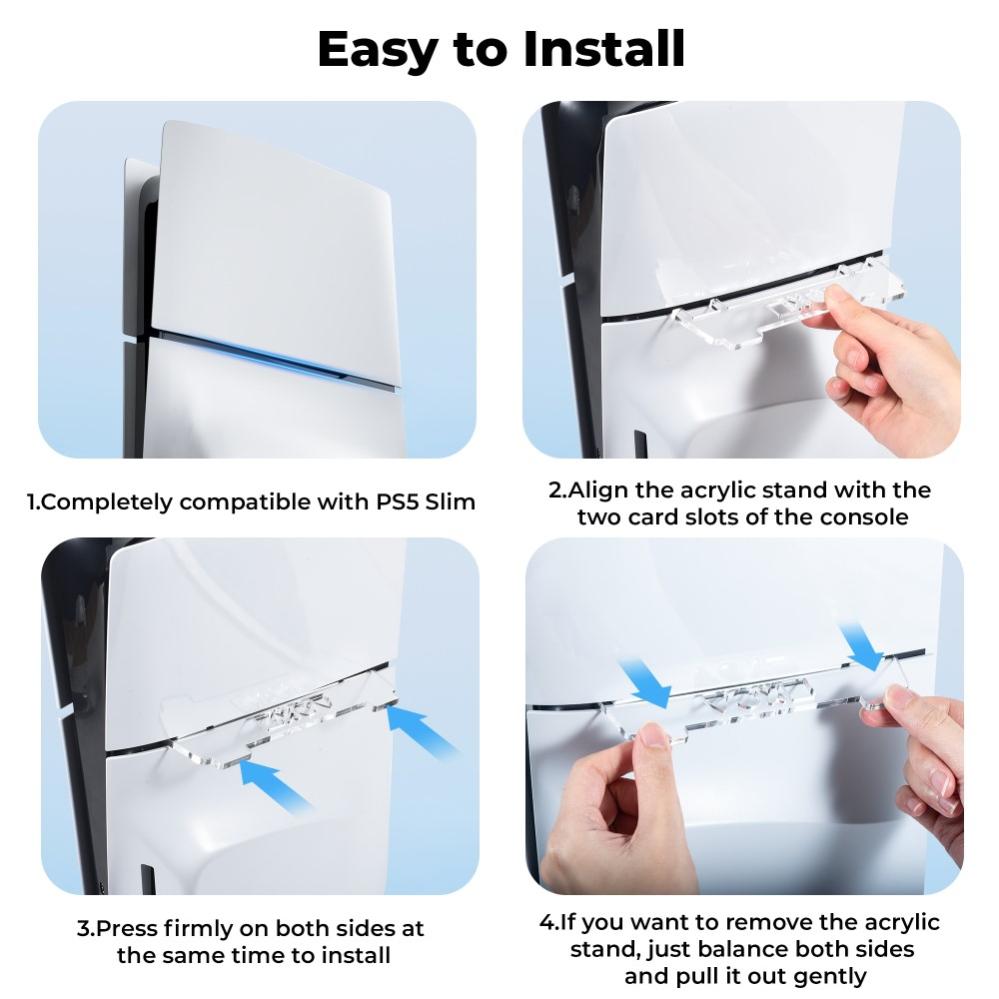 Easy to Install

1.Completely compatible with PS5 Slim

2.Align the acrylic stand with the two card slots of the console

3.Press firmly on both sides at the same time to install

4.If you want to remove the acrylic stand, just balance both sides and pull it out gently