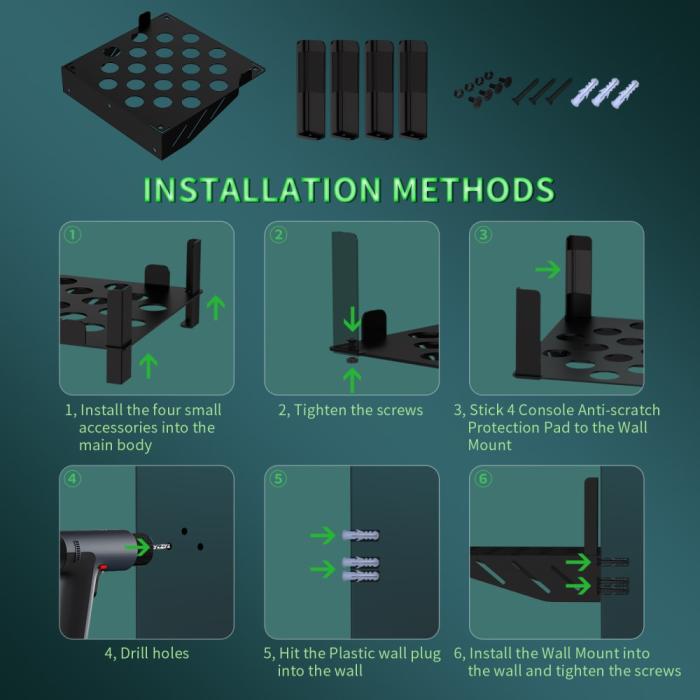 INSTALLATION METHODS

①

1, Install the four small accessories into the main body

②

2, Tighten the screws

③

3, Stick 4 Console Anti-scratch Protection Pad to the Wall Mount

④

4, Drill holes

⑤

5, Hit the Plastic wall plug into the wall

⑥

6, Install the Wall Mount into the wall and tighten the screws