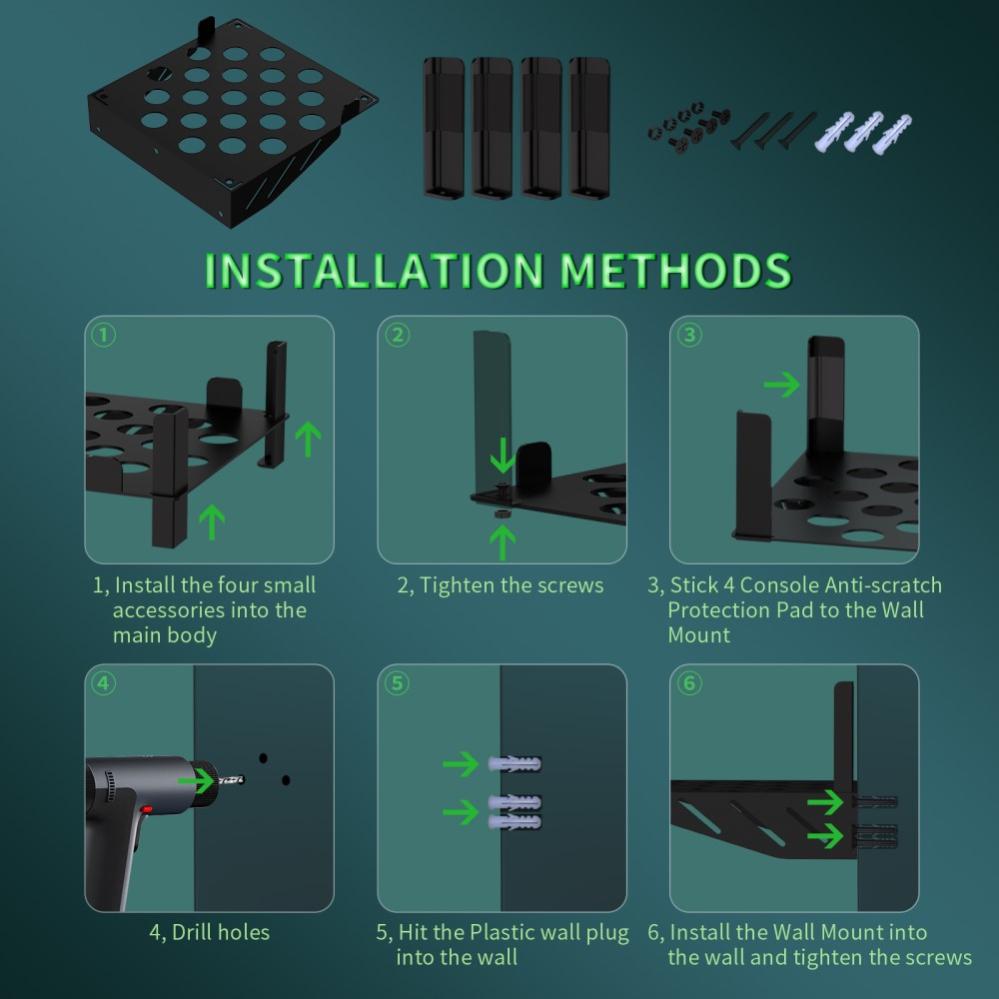 INSTALLATION METHODS

①

1, Install the four small accessories into the main body

②

2, Tighten the screws

③

3, Stick 4 Console Anti-scratch Protection Pad to the Wall Mount

④

4, Drill holes

⑤

5, Hit the Plastic wall plug into the wall

⑥

6, Install the Wall Mount into the wall and tighten the screws