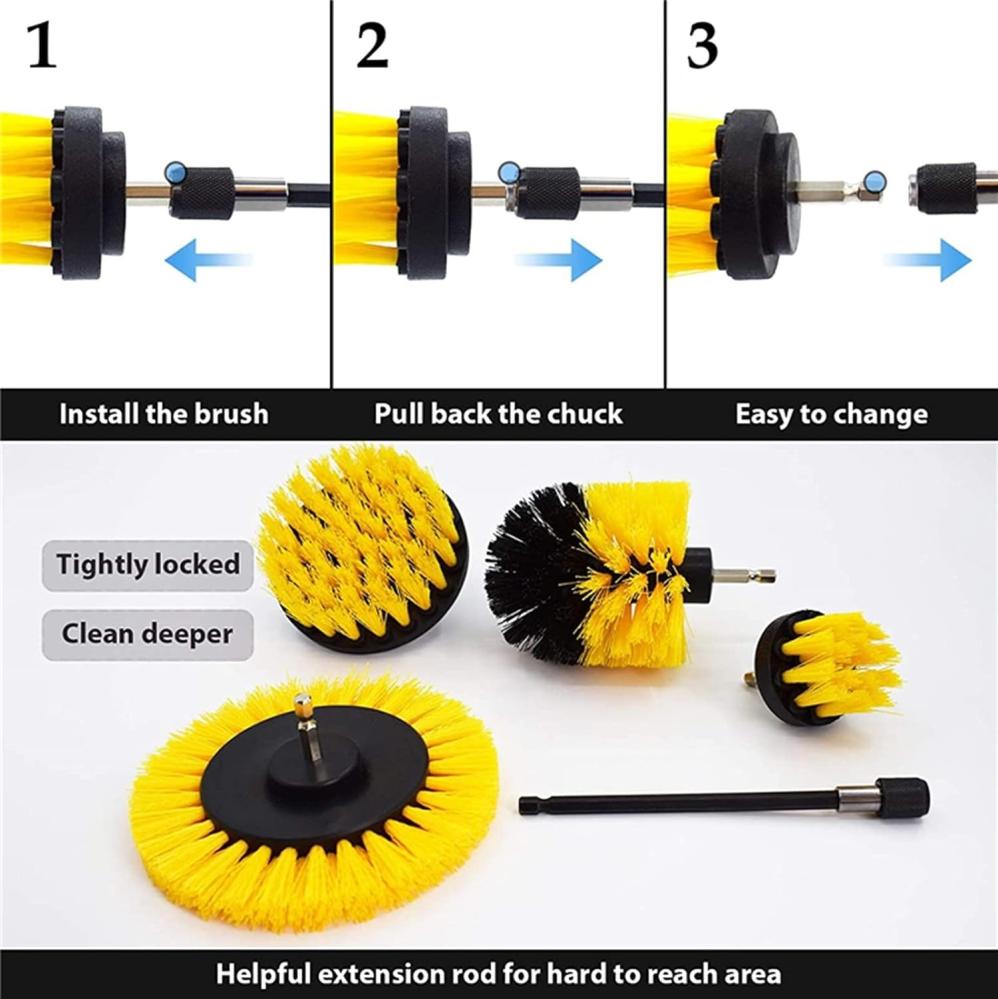 1

2

3

Install the brush

Pull back the chuck

Easy to change

Tightly locked

Clean deeper

Helpful extension rod for hard to reach area